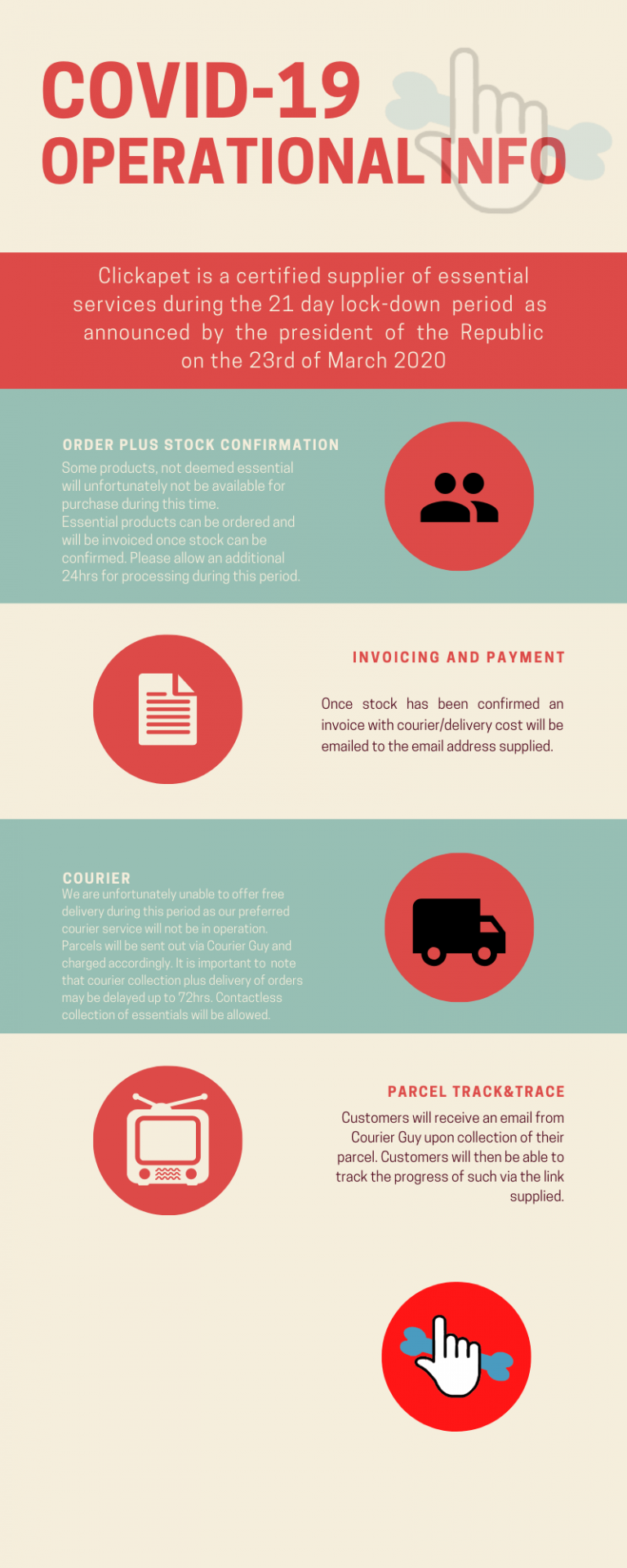 COVID-19
OPERATIONAL INFO

Clickapet is a certified supplier of essential services during the 21 day lock-down period as announced by the president of the Republic on the 23rd of March 2020

ORDER PLUS STOCK CONFIRMATION

Some products, not deemed essential will unfortunately not be available for purchase during this time.
Essential products can be ordered and will be invoiced once stock can be confirmed. Please allow an additional 24hrs for processing during this period.

INVOICING AND PAYMENT

Once stock has been confirmed an invoice with courier/delivery cost will be emailed to the email address supplied.

COURIER

We are unfortunately unable to offer free delivery during this period as our preferred courier service will not be in operation. Parcels will be sent out via Courier Guy and charged accordingly. It is important to note that courier collection plus delivery of orders may be delayed up to 72hrs. Contactless collection of essentials will be allowed.

PARCEL TRACK&TRACE

Customers will receive an email from Courier Guy upon collection of their parcel. Customers will then be able to track the progress of such via the link supplied.